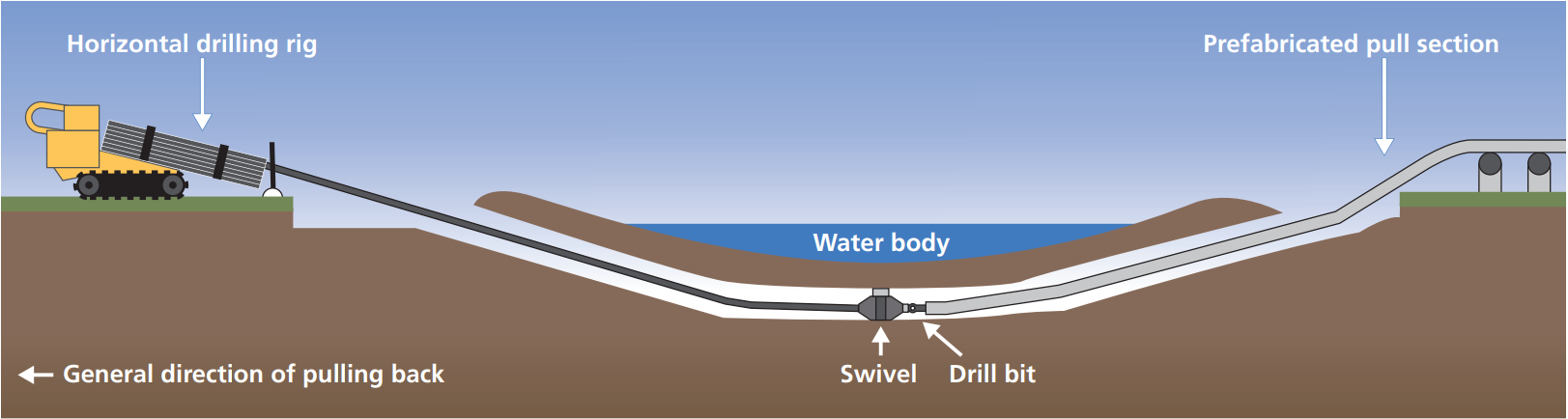 Horizontal drilling rig

Prefabricated pull section

Water body

General direction of pulling back

Swivel

Drill bit